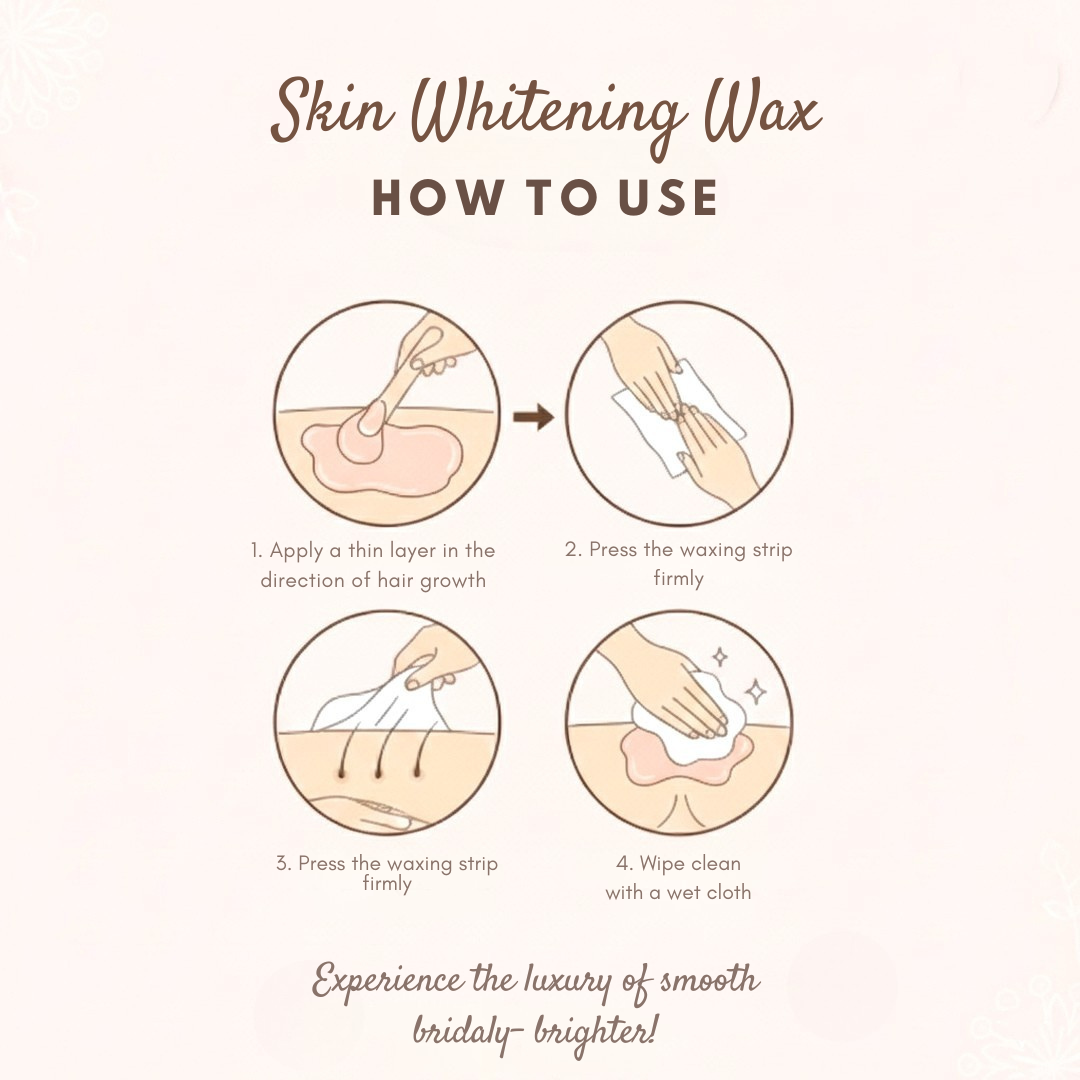 Skin Whitening Wax
HOW TO USE

1. Apply a thin layer in the direction of hair growth

2. Press the waxing strip firmly

3. Press the waxing strip firmly

4. Wipe clean with a wet cloth

Experience the luxury of smooth bridaly- brighter!