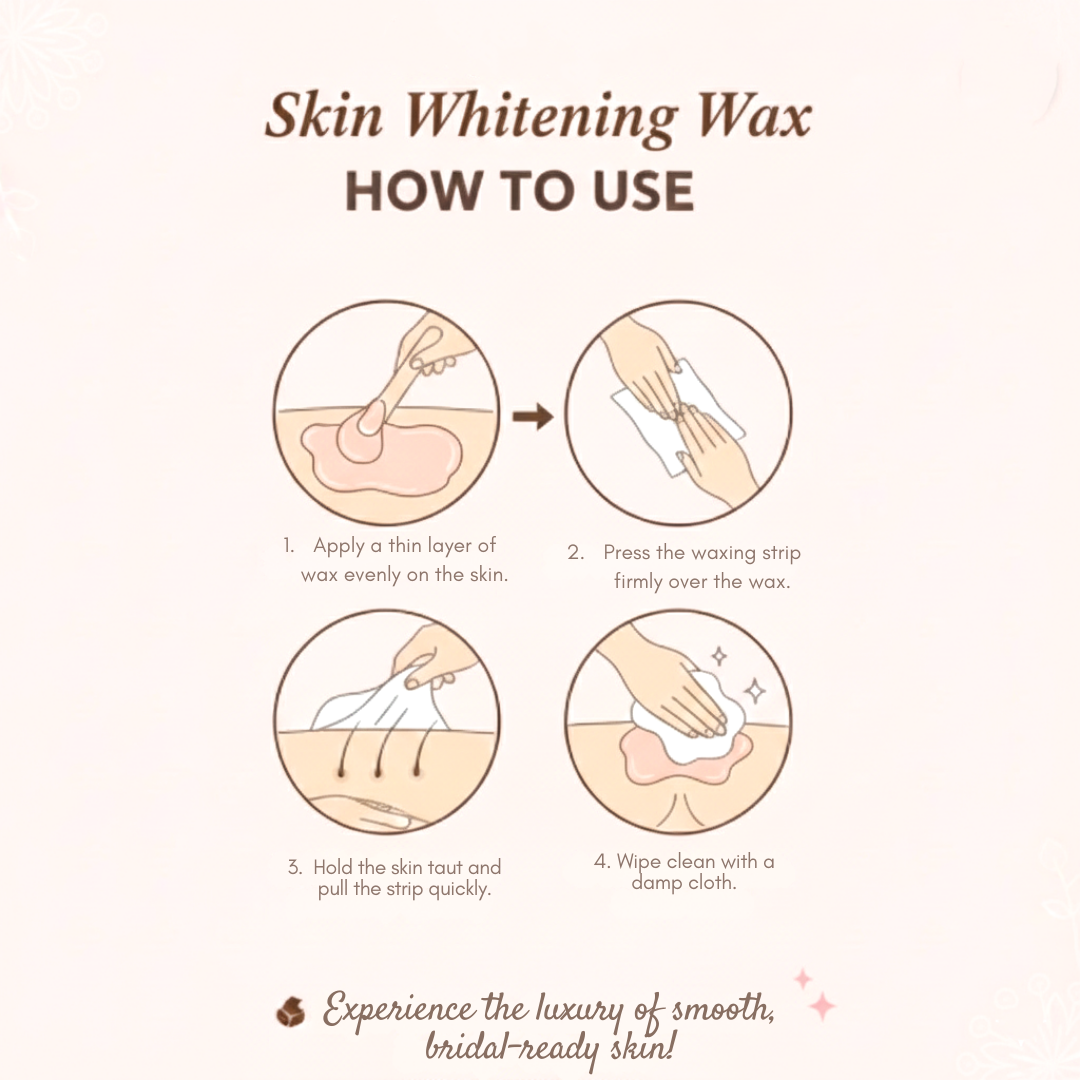 Skin Whitening Wax
HOW TO USE

1. Apply a thin layer of wax evenly on the skin.

2. Press the waxing strip firmly over the wax.

3. Hold the skin taut and pull the strip quickly.

4. Wipe clean with a damp cloth.

Experience the luxury of smooth, bridal-ready skin!