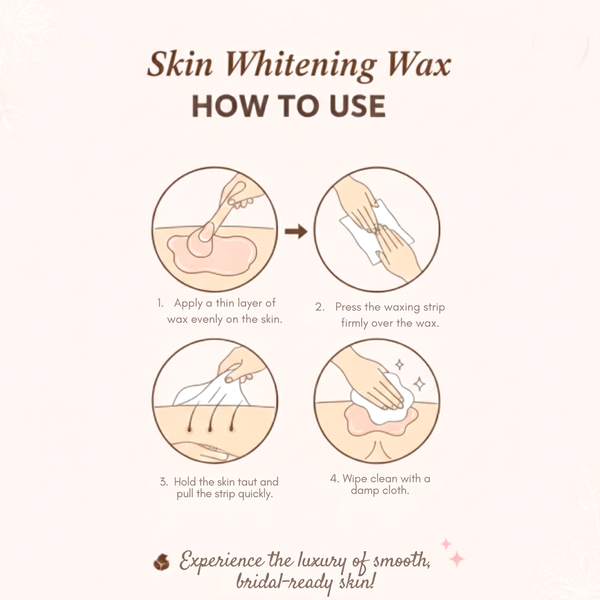 Skin Whitening Wax
HOW TO USE

1. Apply a thin layer of wax evenly on the skin.

2. Press the waxing strip firmly over the wax.

3. Hold the skin taut and pull the strip quickly.

4. Wipe clean with a damp cloth.

Experience the luxury of smooth, bridal-ready skin!