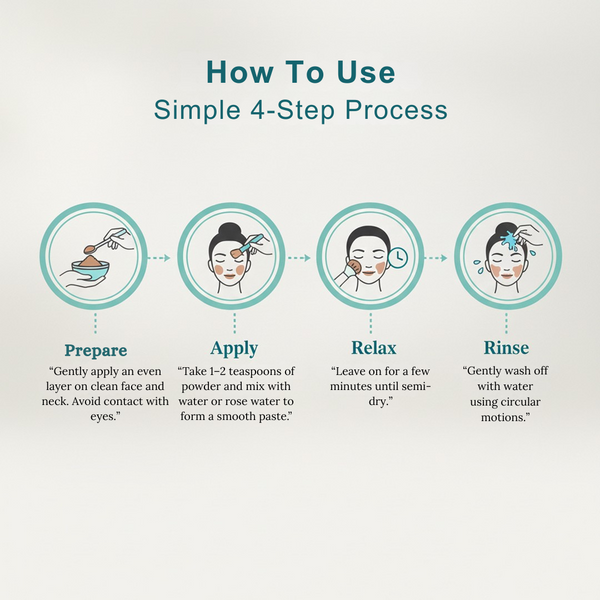 How To Use
Simple 4-Step Process

Prepare
“Gently apply an even layer on clean face and neck. Avoid contact with eyes.”

Apply
“Take 1–2 teaspoons of powder and mix with water or rose water to form a smooth paste.”

Relax
“Leave on for a few minutes until semi-dry.”

Rinse
“Gently wash off with water using circular motions.”